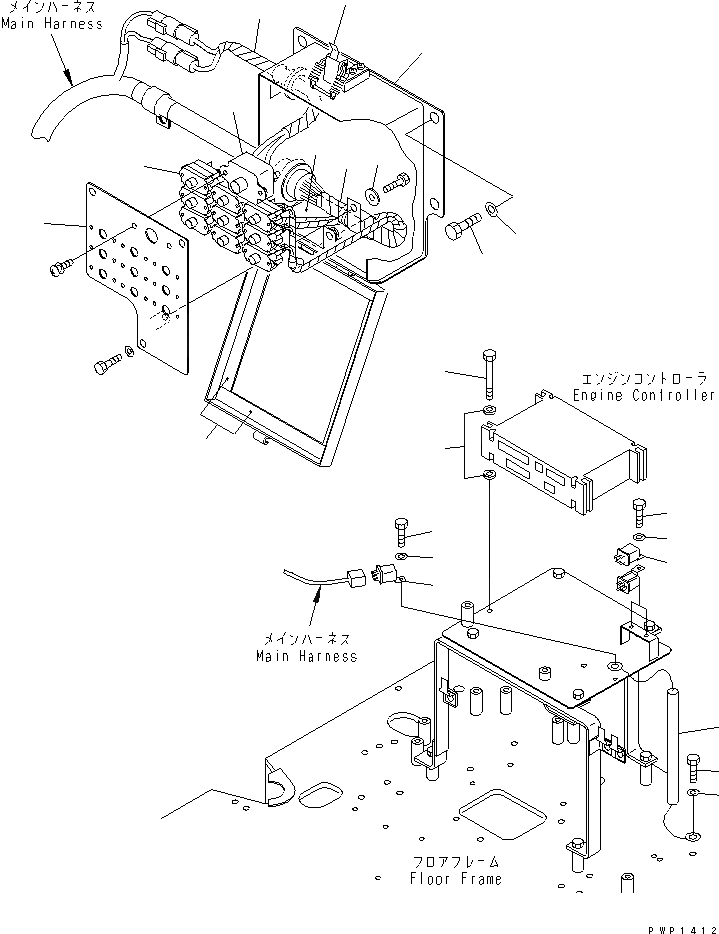 メインハーネス
Main Harness

エンジンコントローラ
Engine Controller

メインハーネス
Main Harness

フロアフレーム
Floor Frame

PWP1412