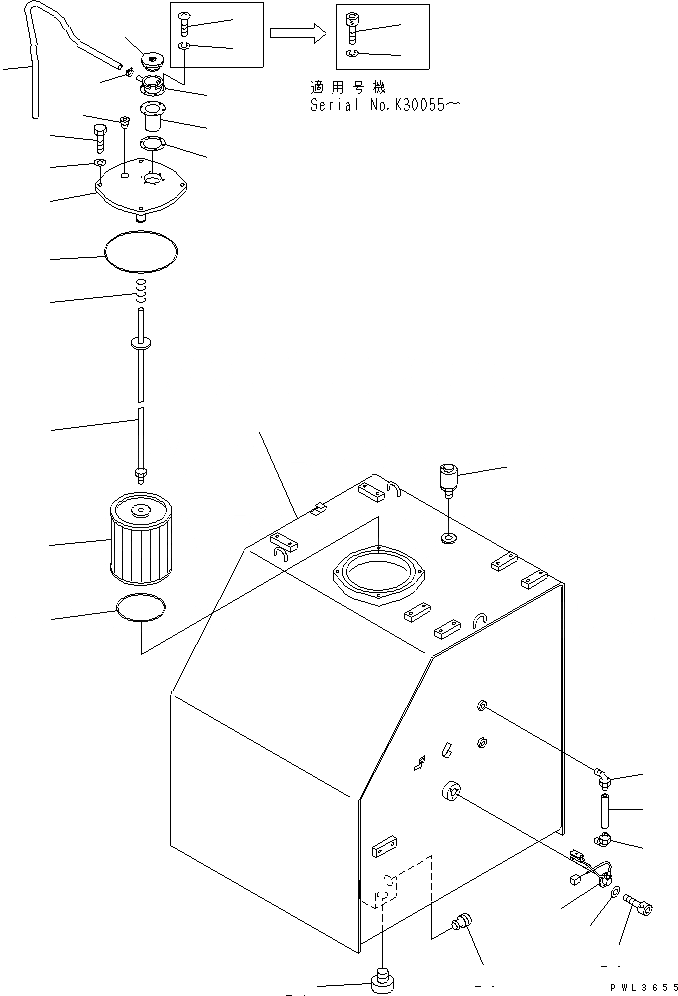 適用号機
Serial No.K30055~

PWL3655