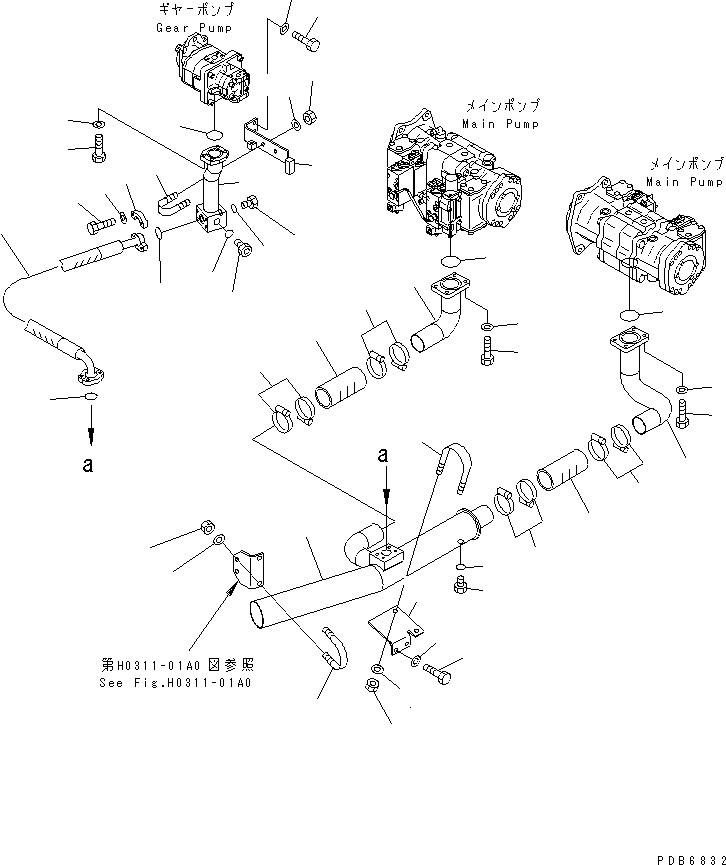 ギヤーポンプ
Gear Pump

メインポンプ
Main Pump

メインポンプ
Main Pump

a

a

第H0311-01A0 図参照
See Fig.H0311-01A0

PDB6832