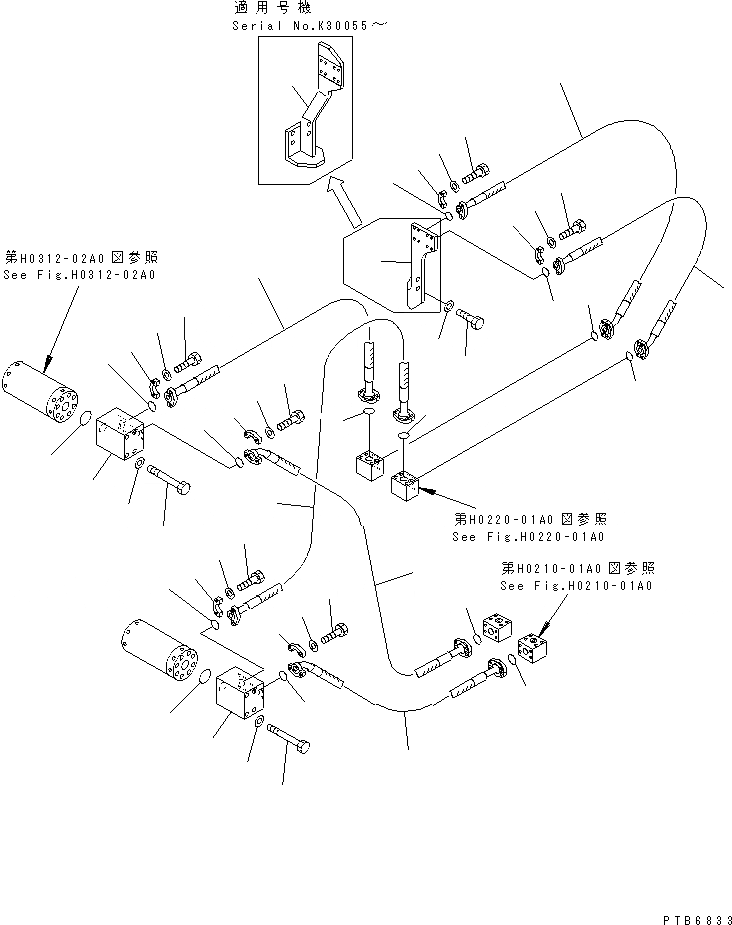 適用号機
Serial No.K30055～

第H0312-02A0 図参照
See Fig.H0312-02A0

第H0220-01A0 図参照
See Fig.H0220-01A0

第H0210-01A0 図参照
See Fig.H0210-01A0

PTB6833