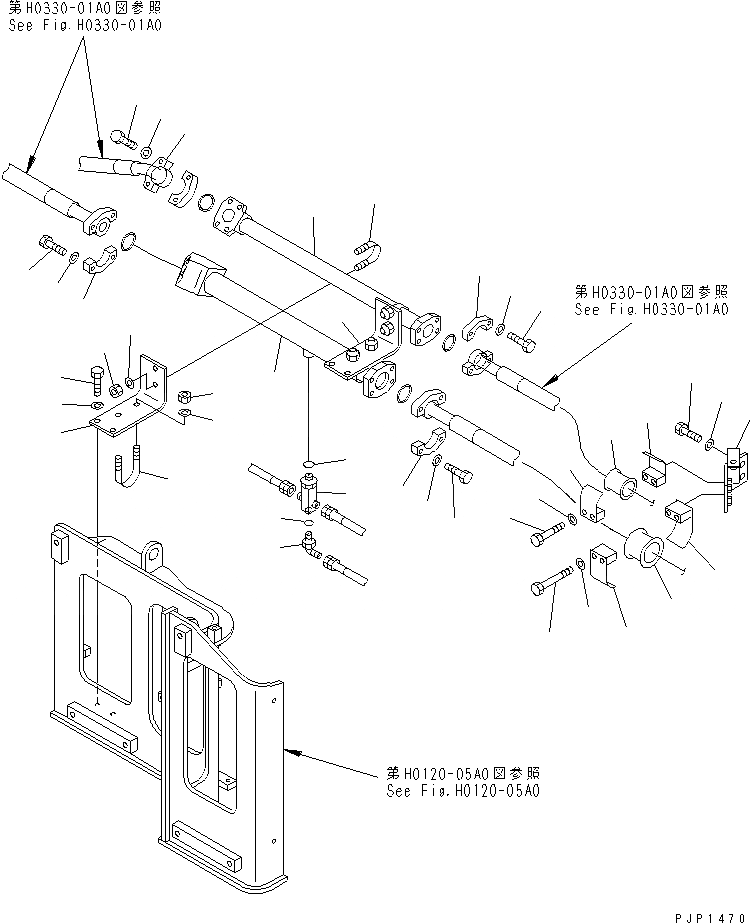 第H0330-01A0図参照
See Fig.H0330-01A0

第H0330-01A0図参照
See Fig.H0330-01A0

第H0120-05A0図参照
See Fig.H0120-05A0

PJP1470