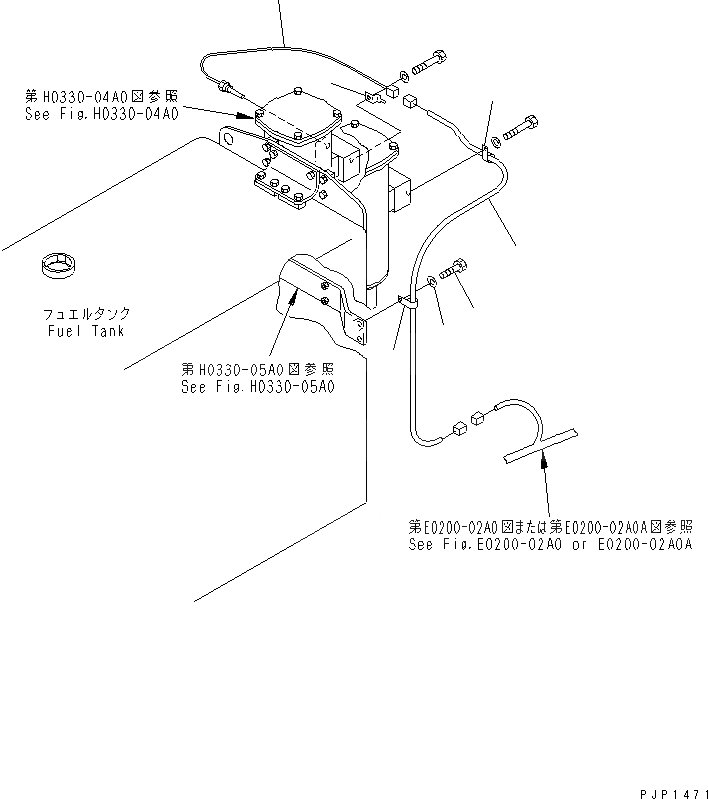 第H0330-04A0図参照
See Fig.H0330-04A0

フュエルタンク
Fuel Tank

第H0330-05A0図参照
See Fig.H0330-05A0

第E0200-02A0図または第E0200-02A0A図参照
See Fig.E0200-02A0 or E0200-02A0A

PJP1471