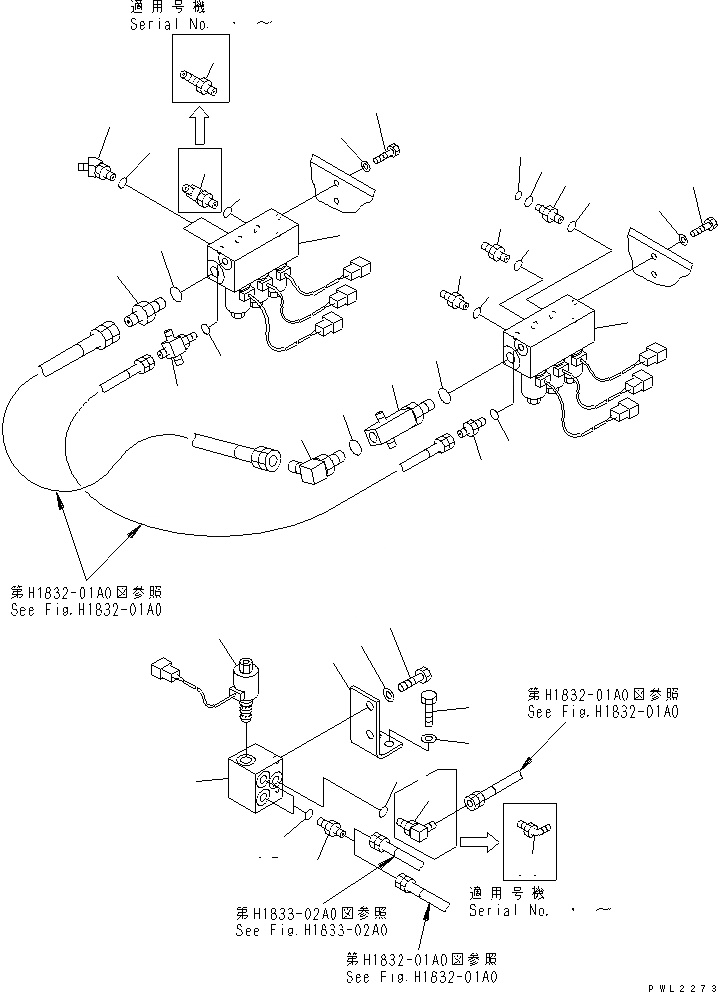 適用号機
Serial No. ・ ~

第H1832-01A0図参照
See Fig.H1832-01A0

第H1832-01A0図参照
See Fig.H1832-01A0

適用号機
Serial No. ・ ~

第H1833-02A0図参照
See Fig.H1833-02A0

第H1832-01A0図参照
See Fig.H1832-01A0

PWL2273