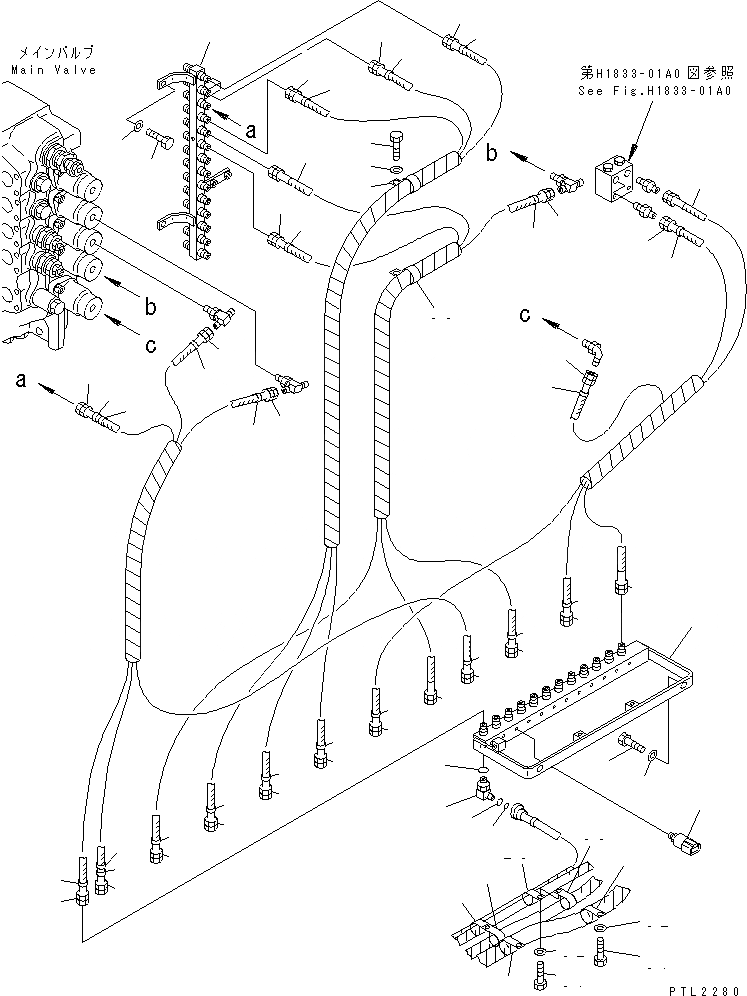 メインバルブ
Main Valve

第H1833-01A0図参照
See Fig.H1833-01A0

a
b
b
c
c
a

PTL2280