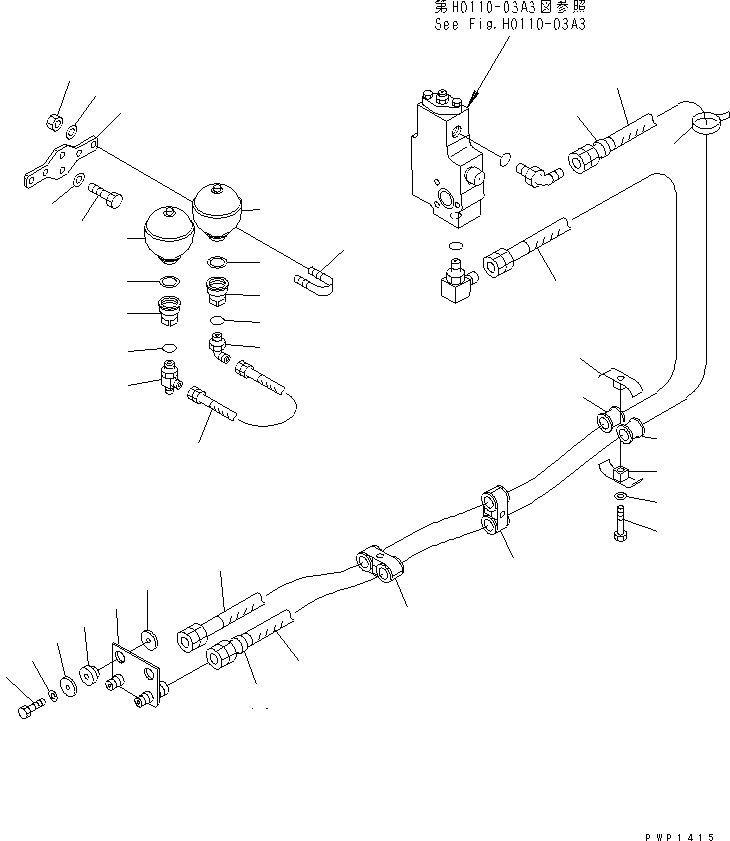 第H0110-03A3図参照
See Fig.H0110-03A3

PWP1415