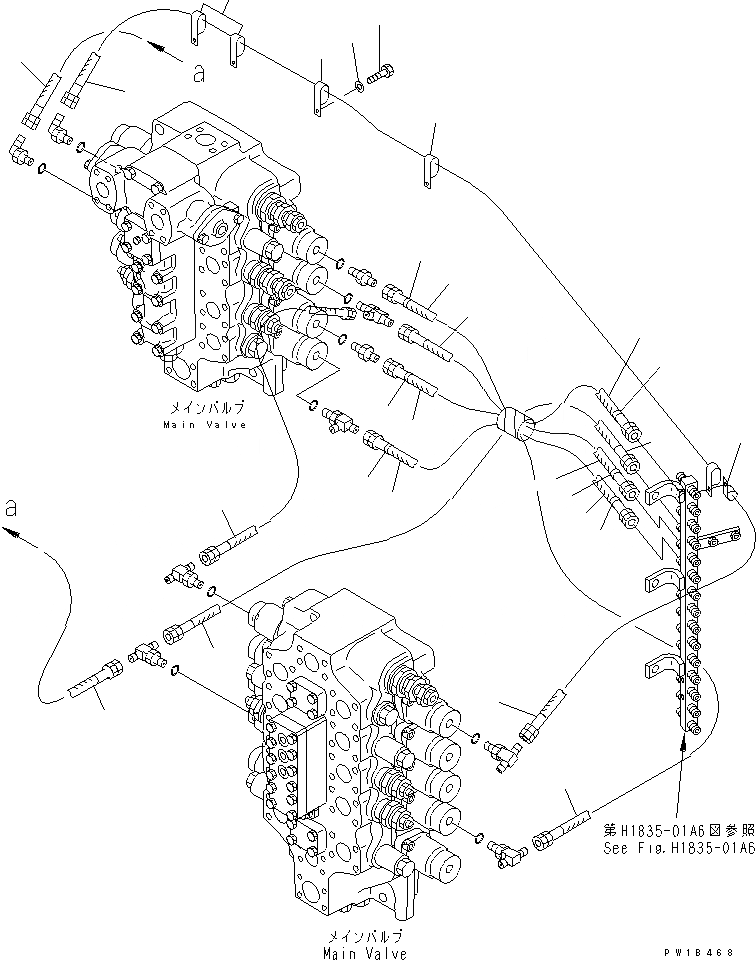 a

メインバルブ
Main Valve

a

第H1835-01A6図参照
See Fig.H1835-01A6

メインバルブ
Main Valve

PW18468