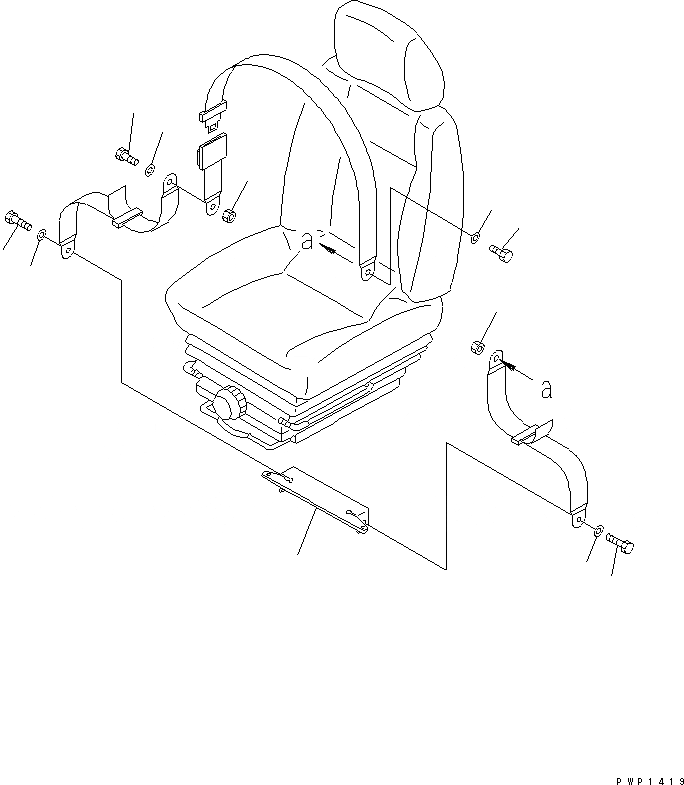 a
a
PWP1419