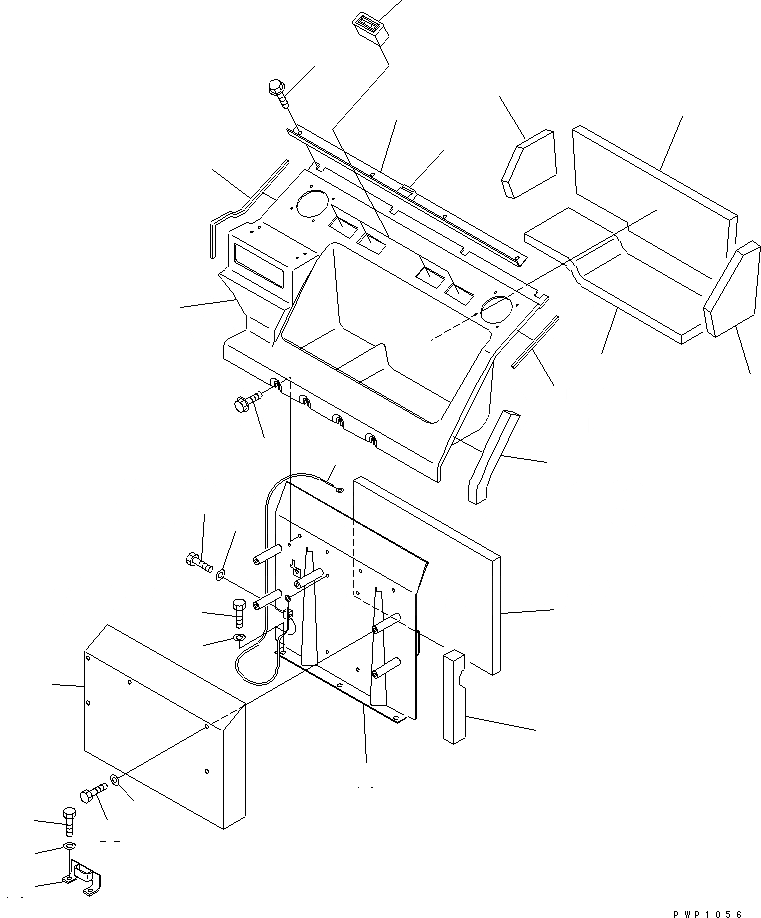 PWP1056