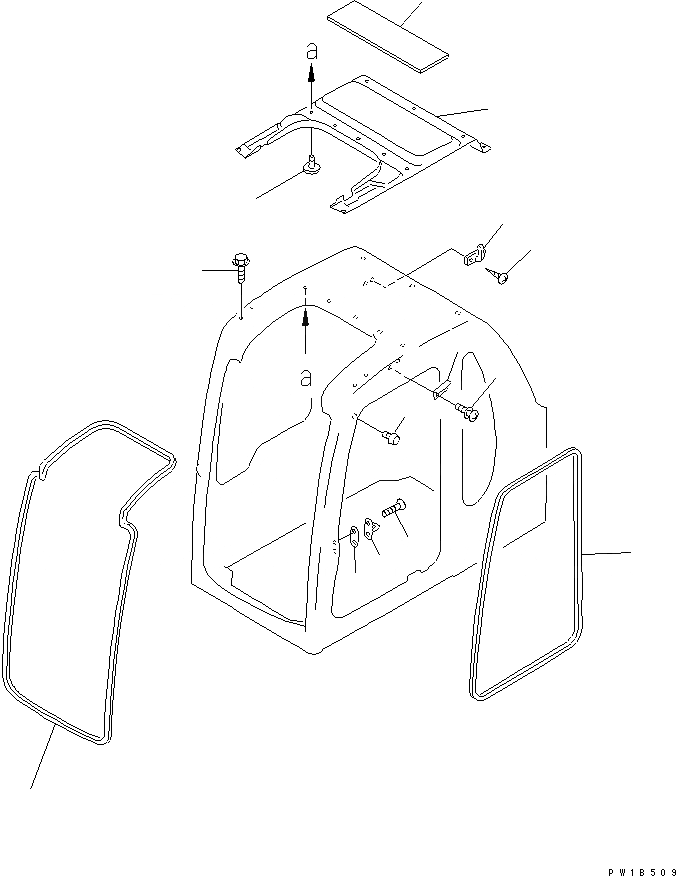 a

a

PW1B509