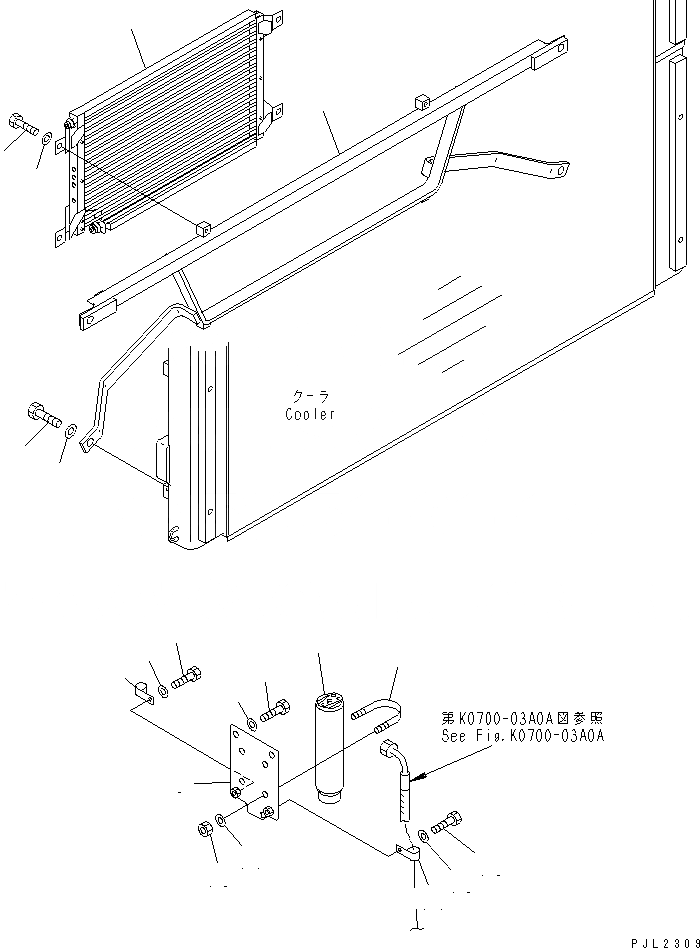 クーラ
Cooler

第K0700-03A0A図参照
See Fig.K0700-03A0A

PJL2309