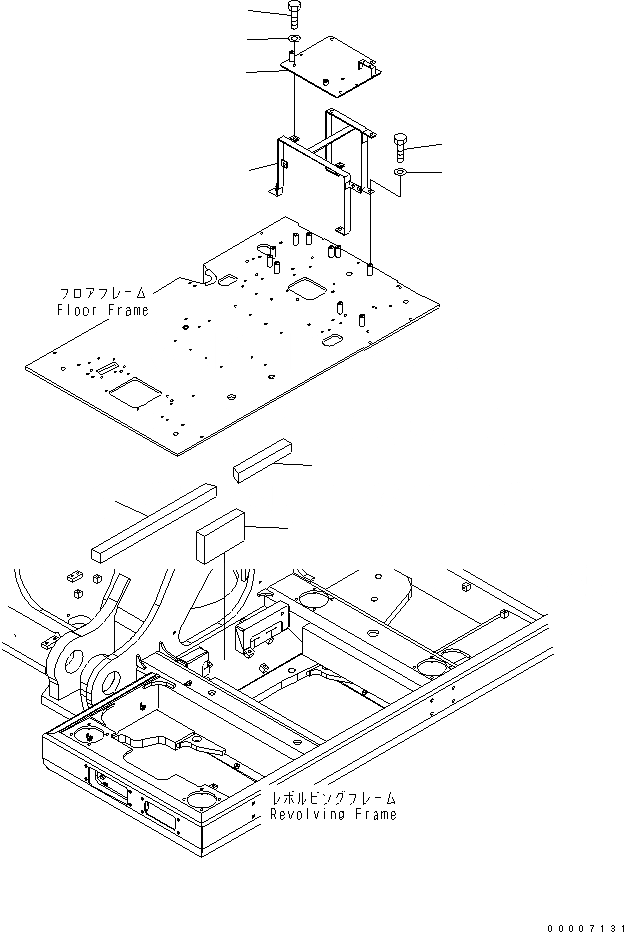 フロアフレーム
Floor Frame

レボルビングフレーム
Revolving Frame

00007131