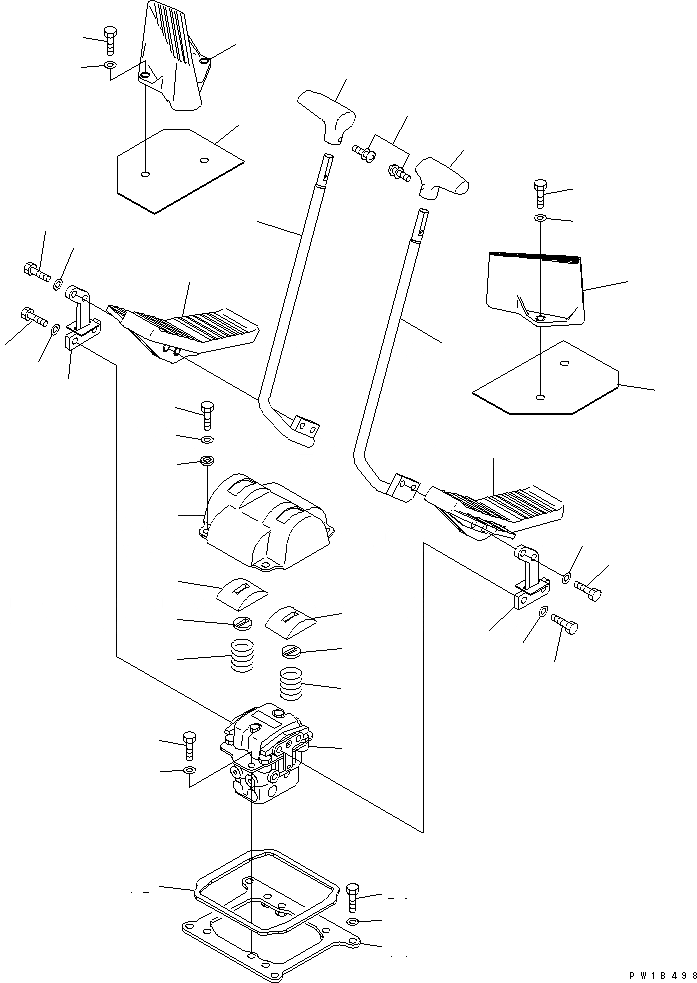 PW18498