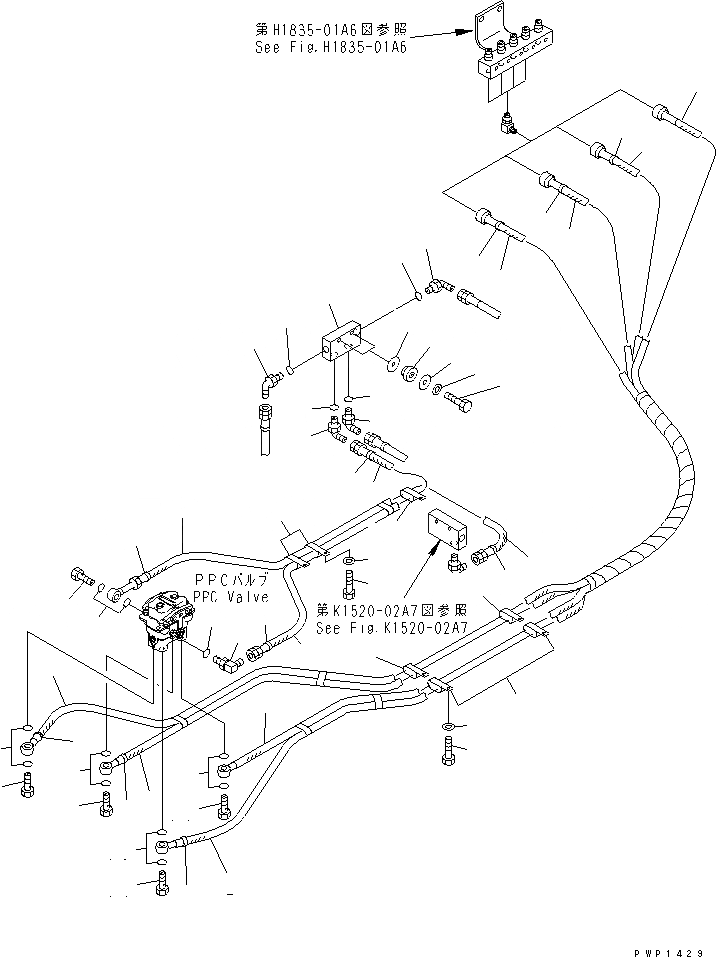 第H1835-01A6図参照
See Fig.H1835-01A6

PPCバルブ
PPC Valve

第K1520-02A7図参照
See Fig.K1520-02A7

PWP1429