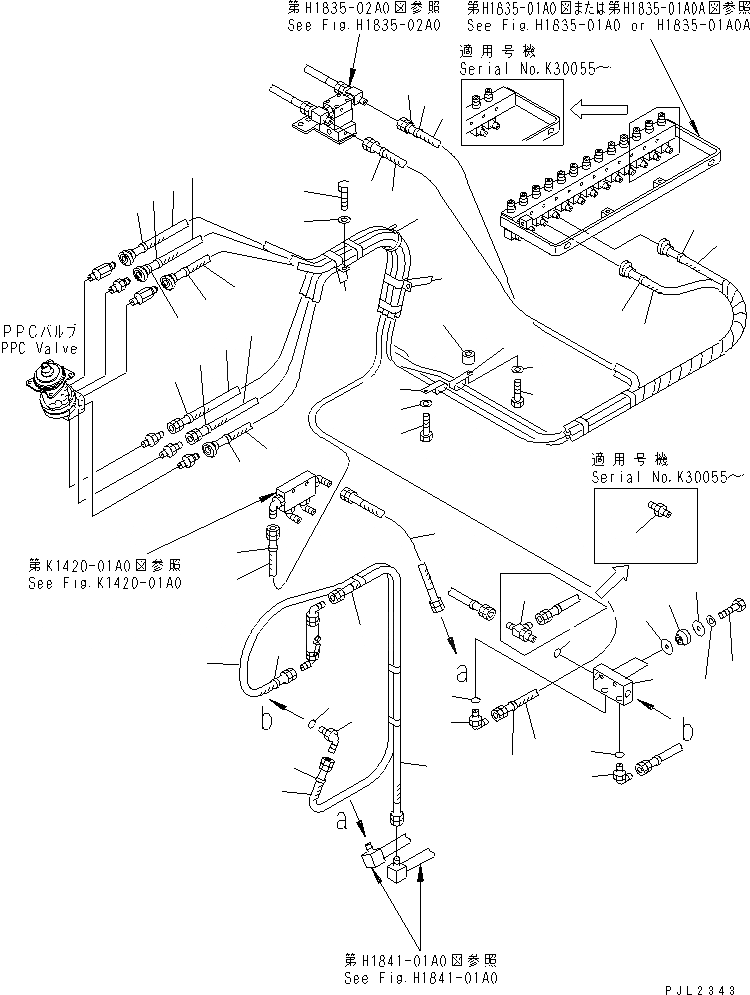 第H1835-02A0図参照
See Fig.H1835-02A0

第H1835-01A0図または第H1835-01A0A図参照
See Fig.H1835-01A0 or H1835-01A0A

適用号機
Serial No.K30055～

PPCバルブ
PPC Valve

適用号機
Serial No.K30055～

第K1420-01A0図参照
See Fig.K1420-01A0

a

b

b

a

第H1841-01A0図参照
See Fig.H1841-01A0

PJL2343