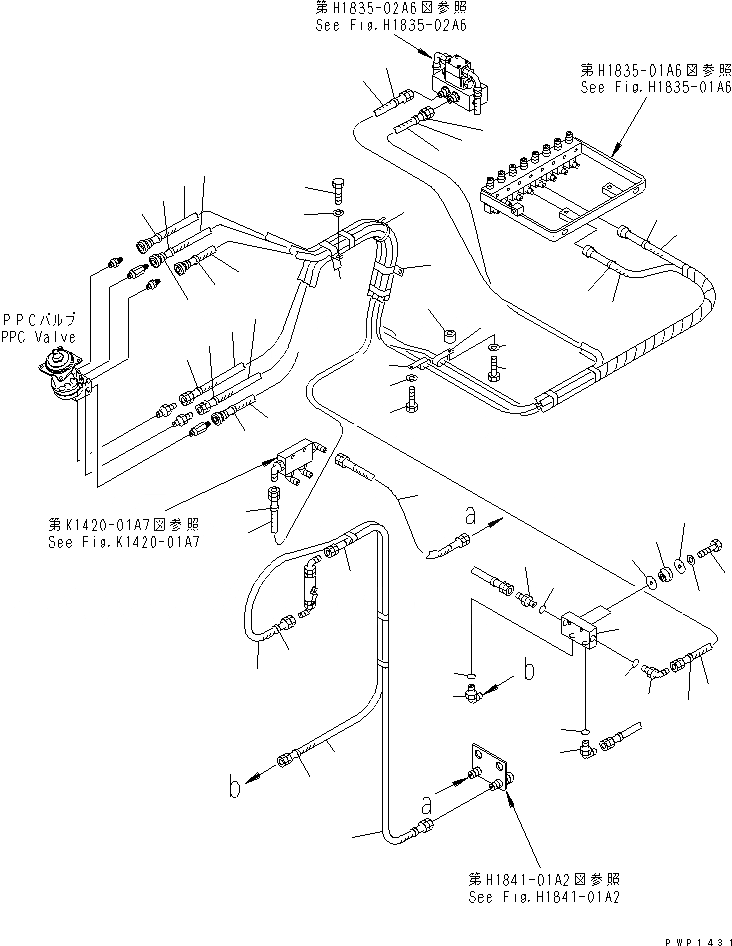 第H1835-02A6図参照
See Fig.H1835-02A6

第H1835-01A6図参照
See Fig.H1835-01A6

PPCバルブ
PPC Valve

第K1420-01A7図参照
See Fig.K1420-01A7

a

b

b

a

第H1841-01A2図参照
See Fig.H1841-01A2

PWP1431