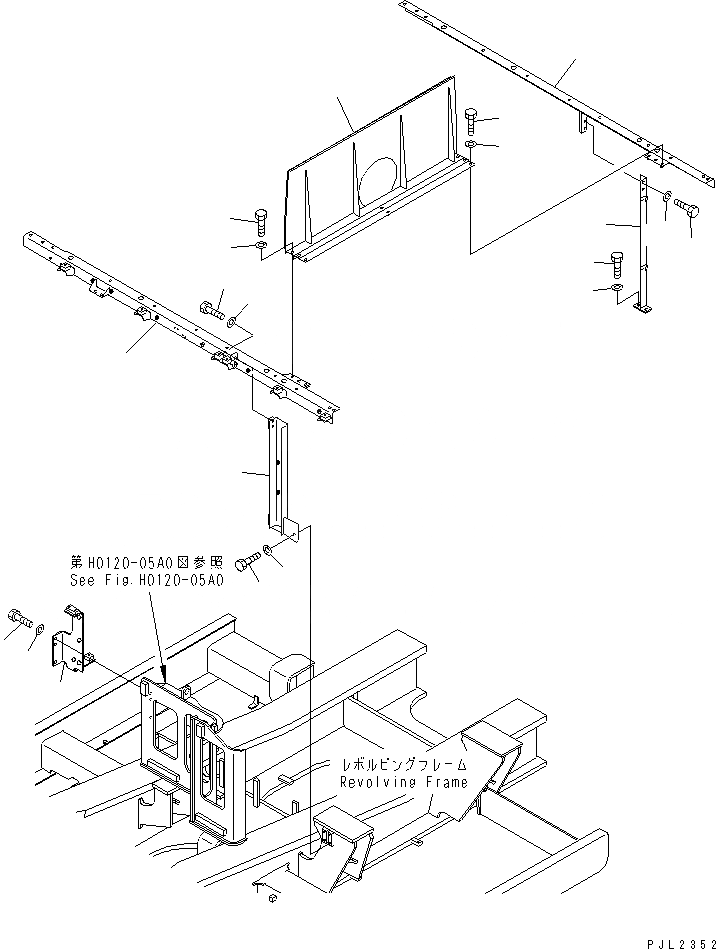 第H0120-05A0図参照
See Fig.H0120-05A0

レボルビングフレーム
Revolving Frame

PJL2352