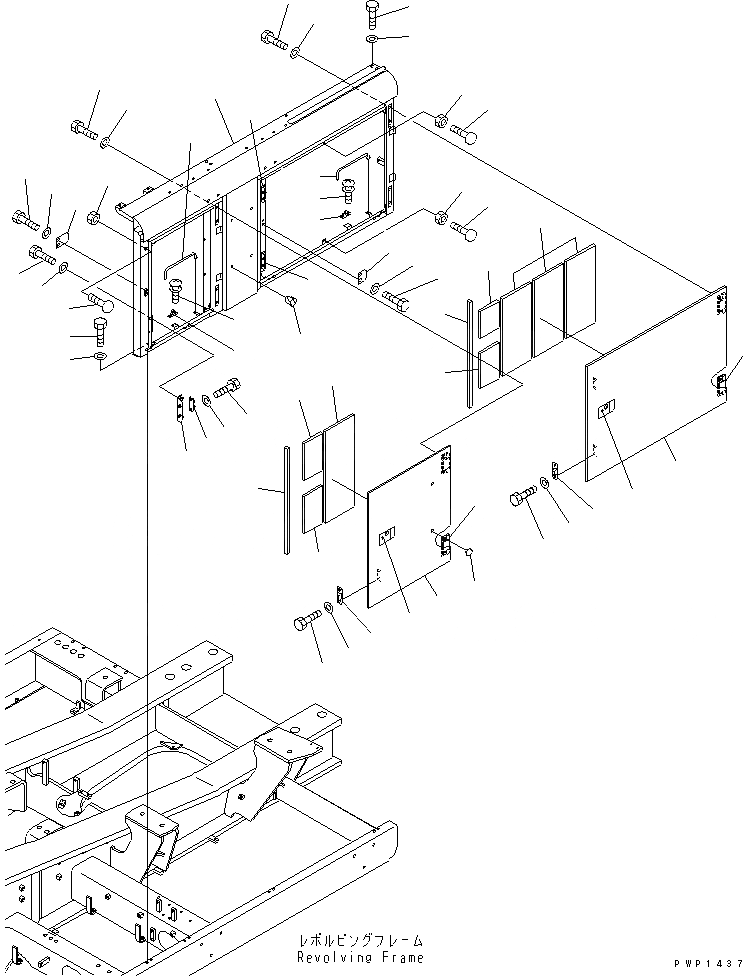 レボルビングフレーム
Revolving Frame

PWP1437