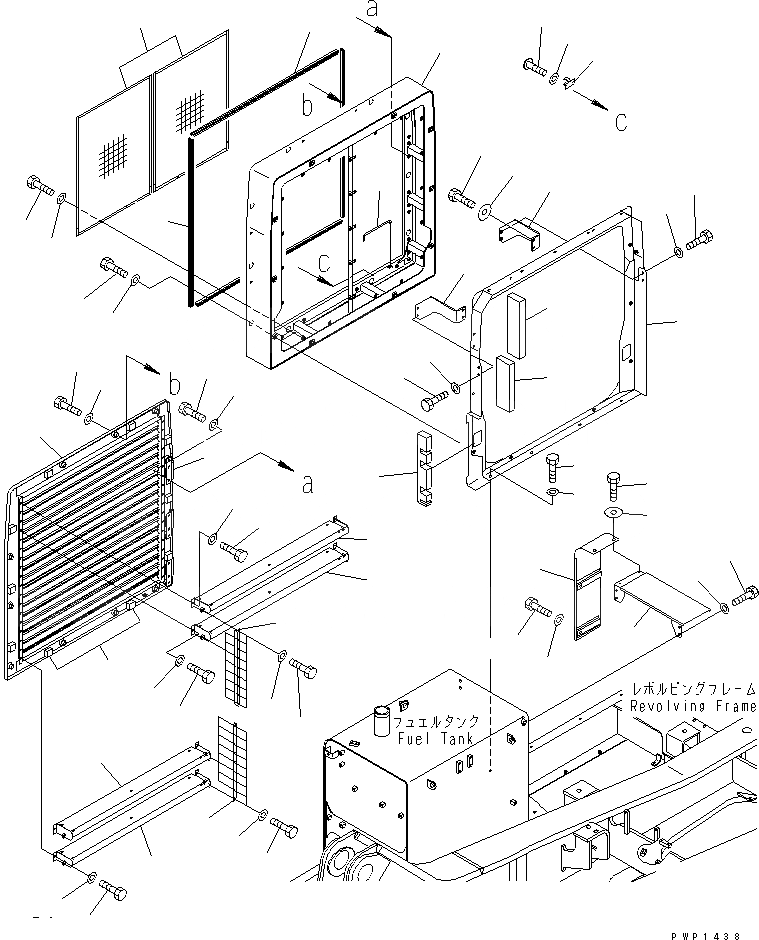 a

b

c

c

b

a

レボルビングフレーム
Revolving Frame

フュエルタンク
Fuel Tank

PWP1438