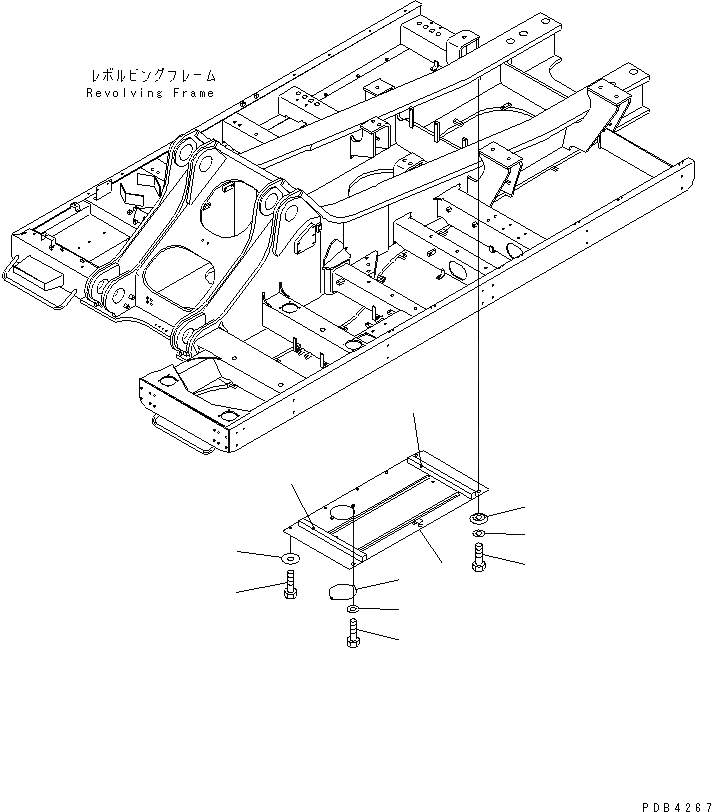 レボルビングフレーム
Revolving Frame

PDB4267