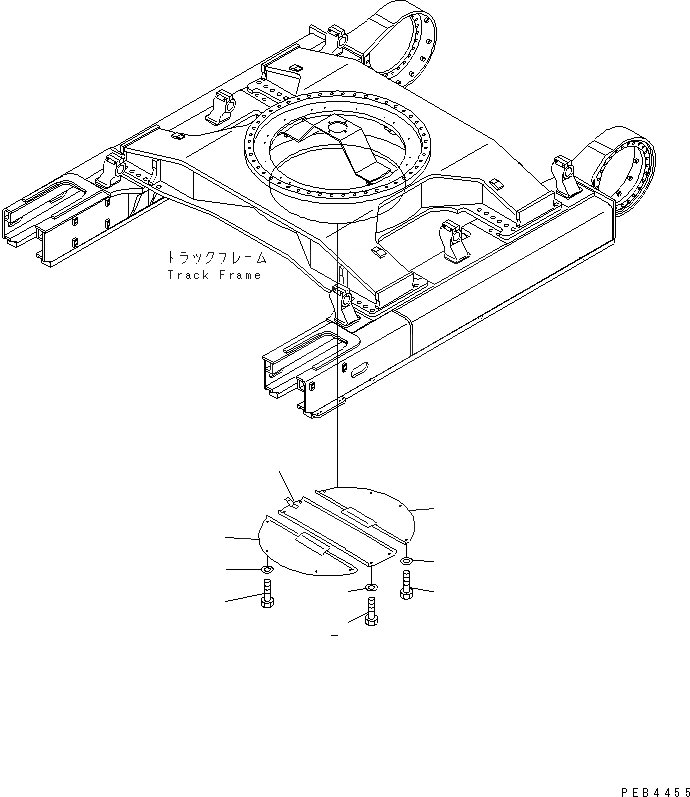 トラックフレーム
Track Frame

PEB4455