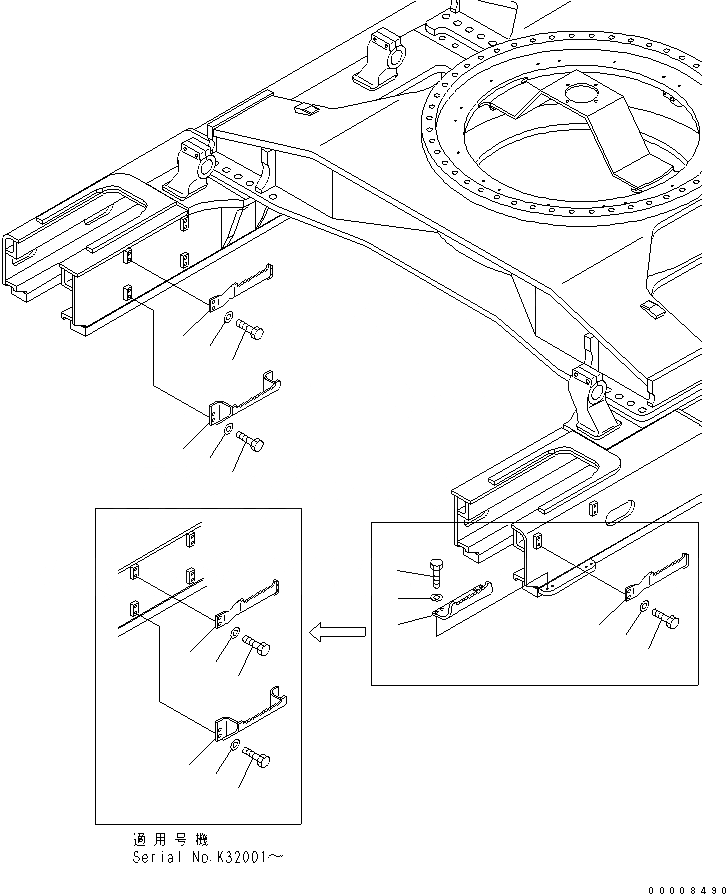 適用号機
Serial No.K32001～

00008490