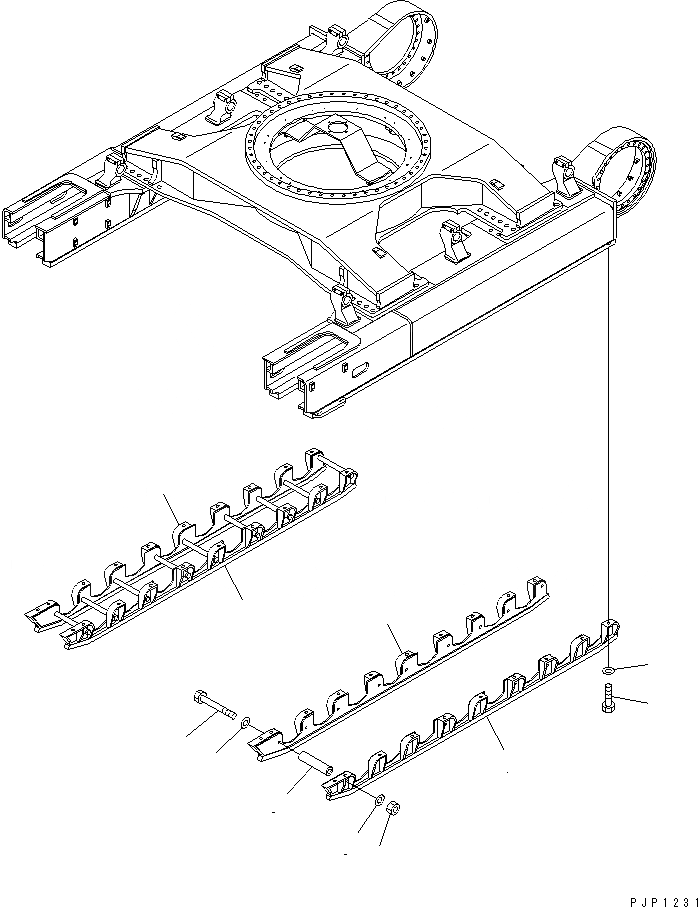 PJP1231