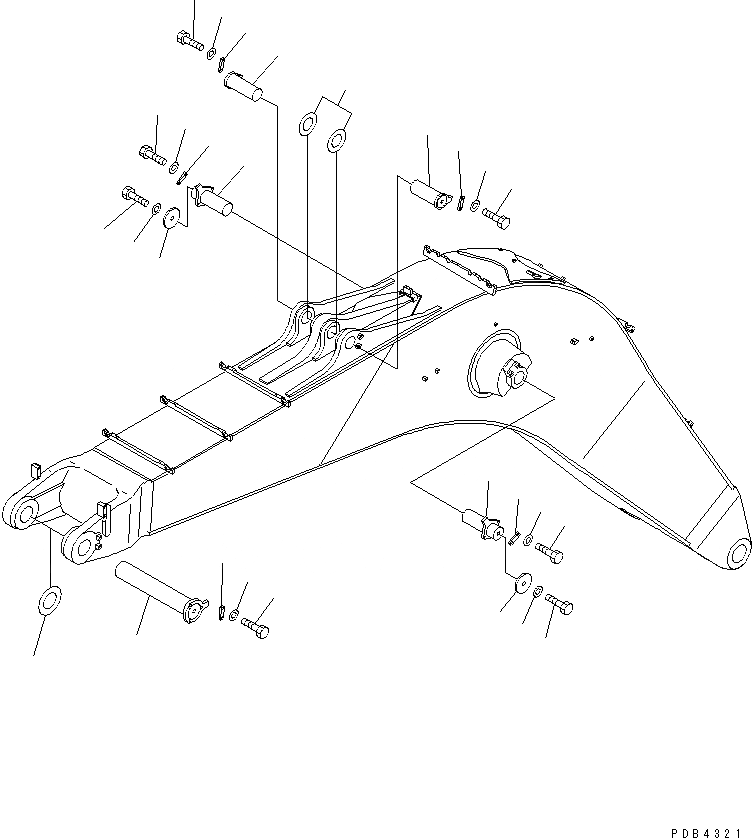 PDB4321