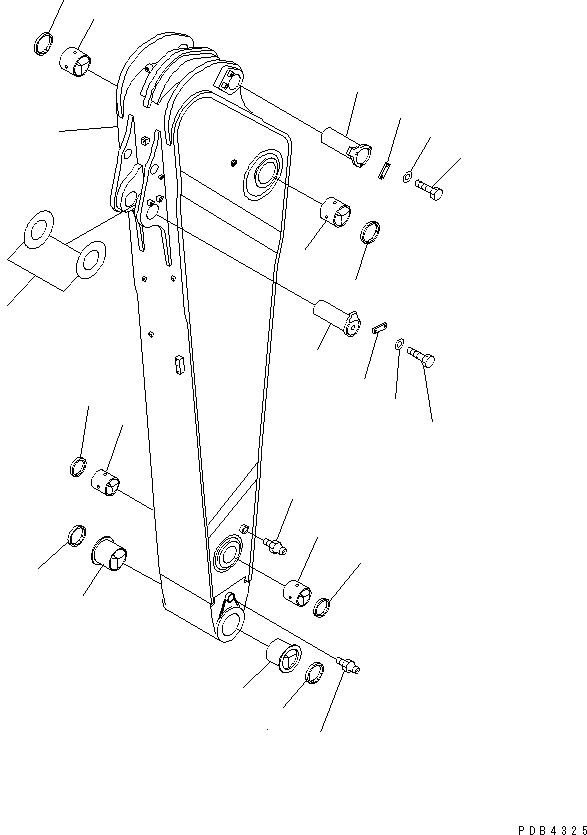 PDB4325