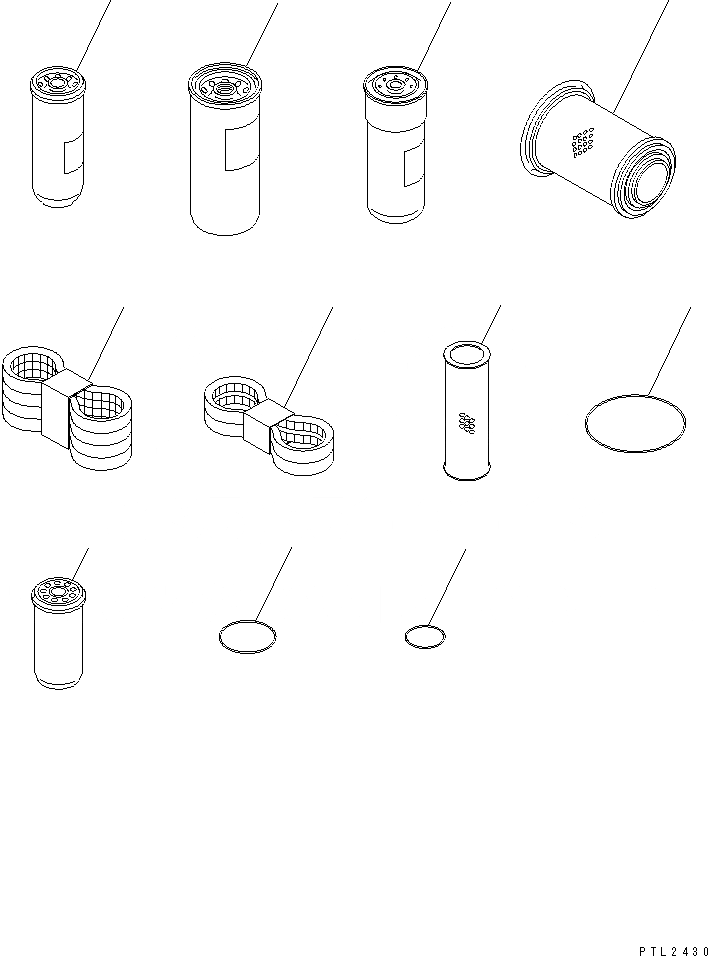 PTL2430