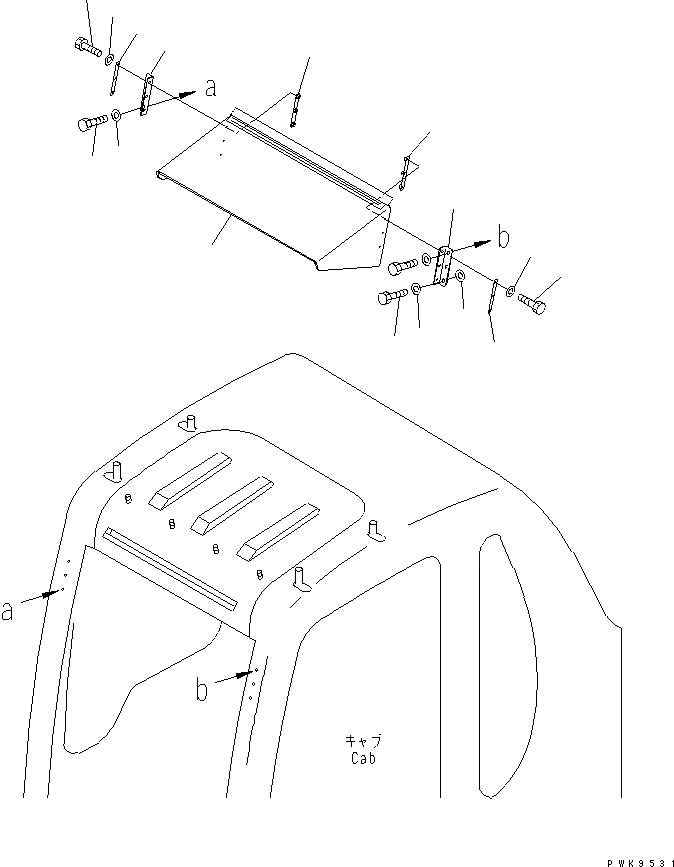 a

b

a

b

キャブ
Cab

PWK9531