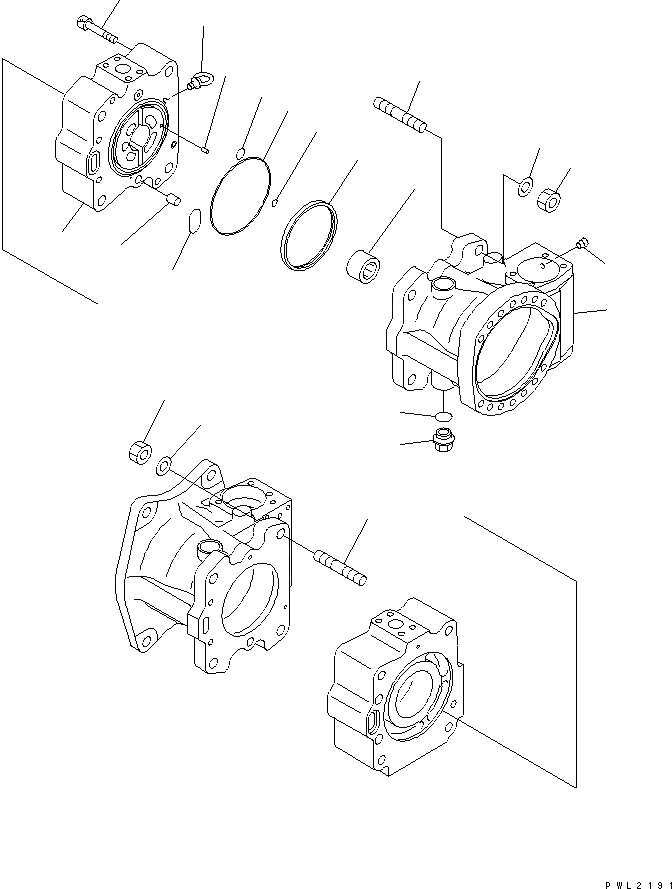 PWL2191