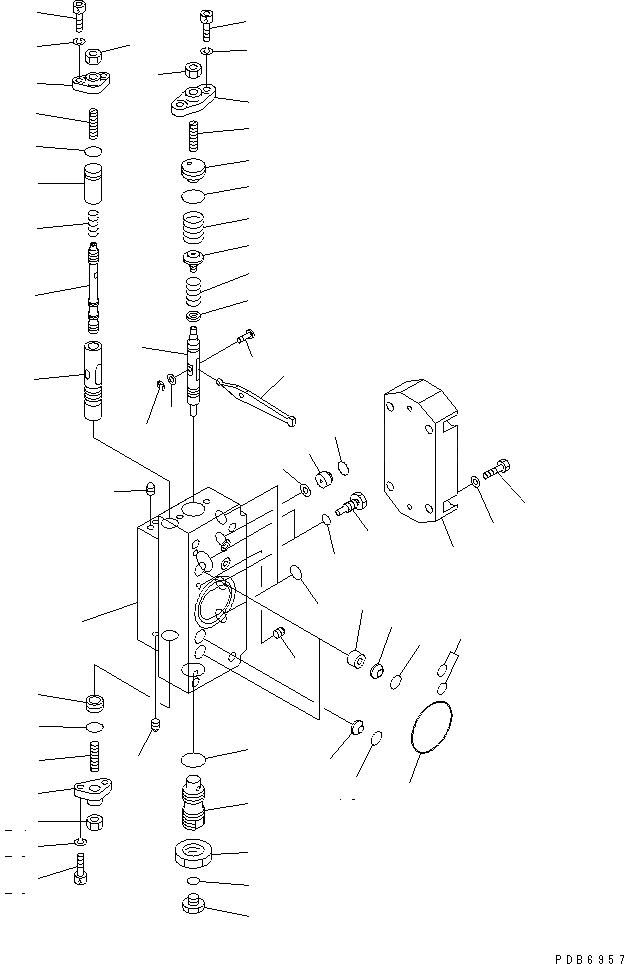 PDB6957