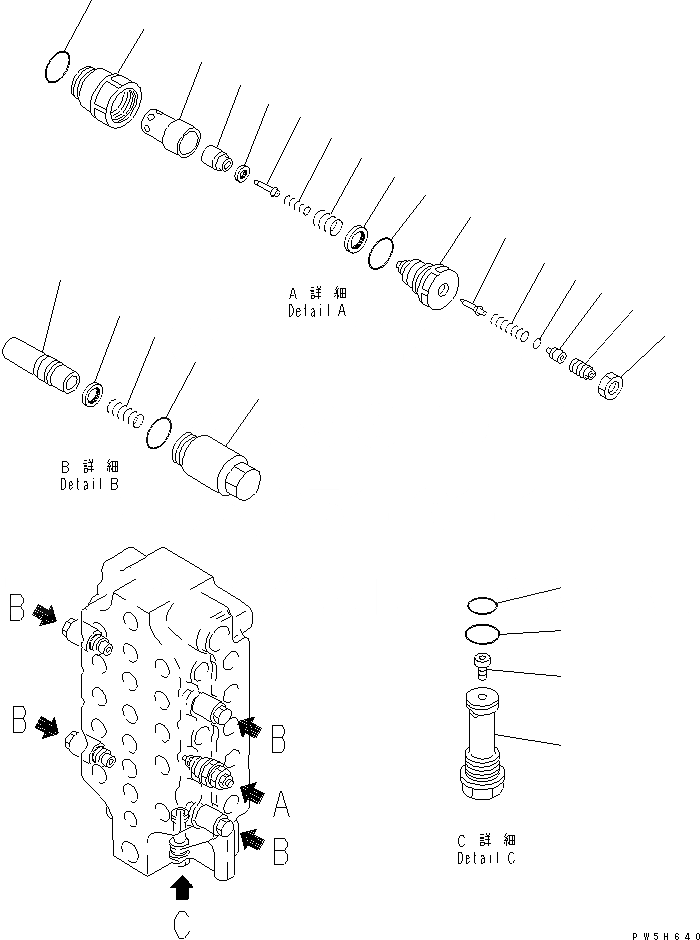 A 詳細
Detail A

B 詳細
Detail B

B

B

B

A

B

C

C 詳細
Detail C

PW5H640