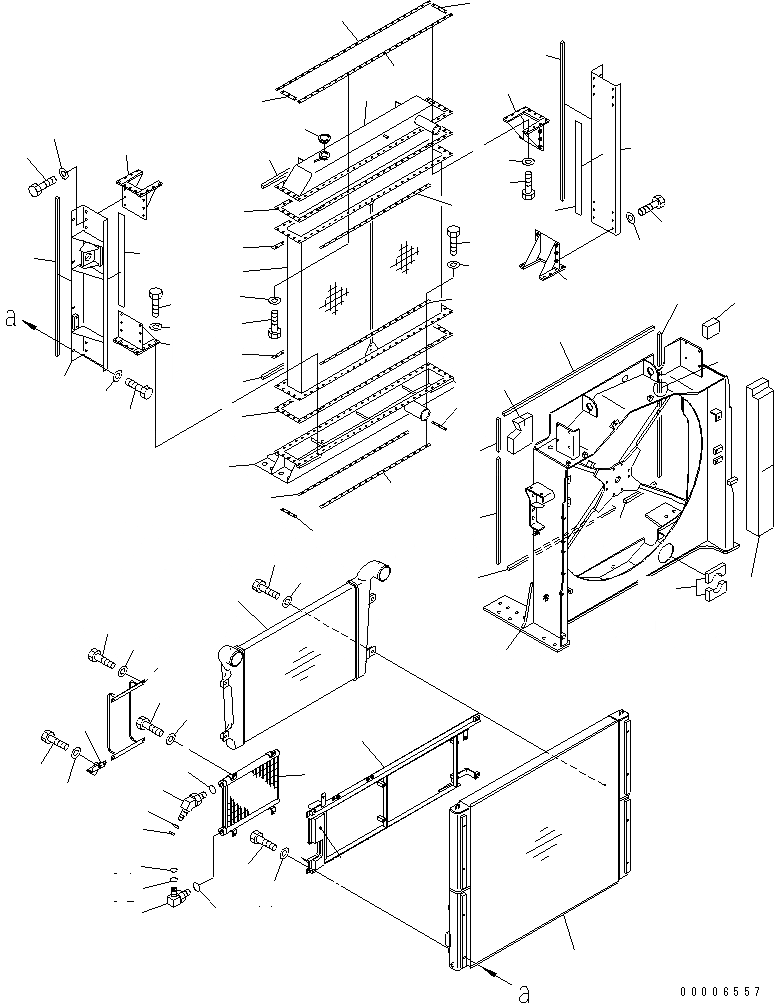 a

a

00006557