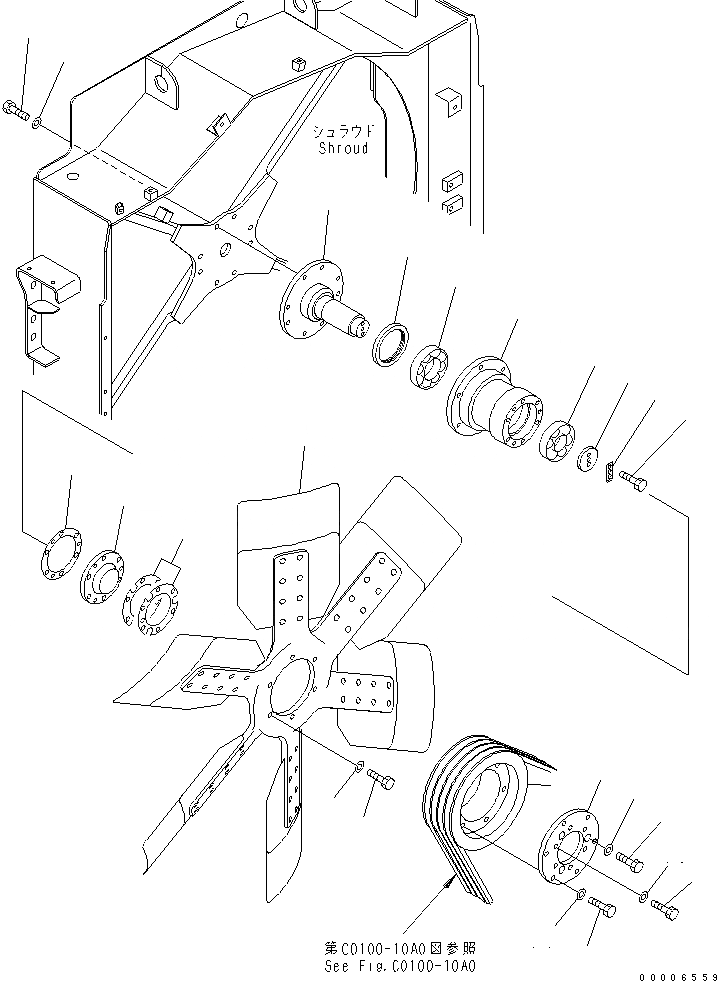 シュラウド
Shroud

第C0100-10A0図参照
See Fig.C0100-10A0

00006559