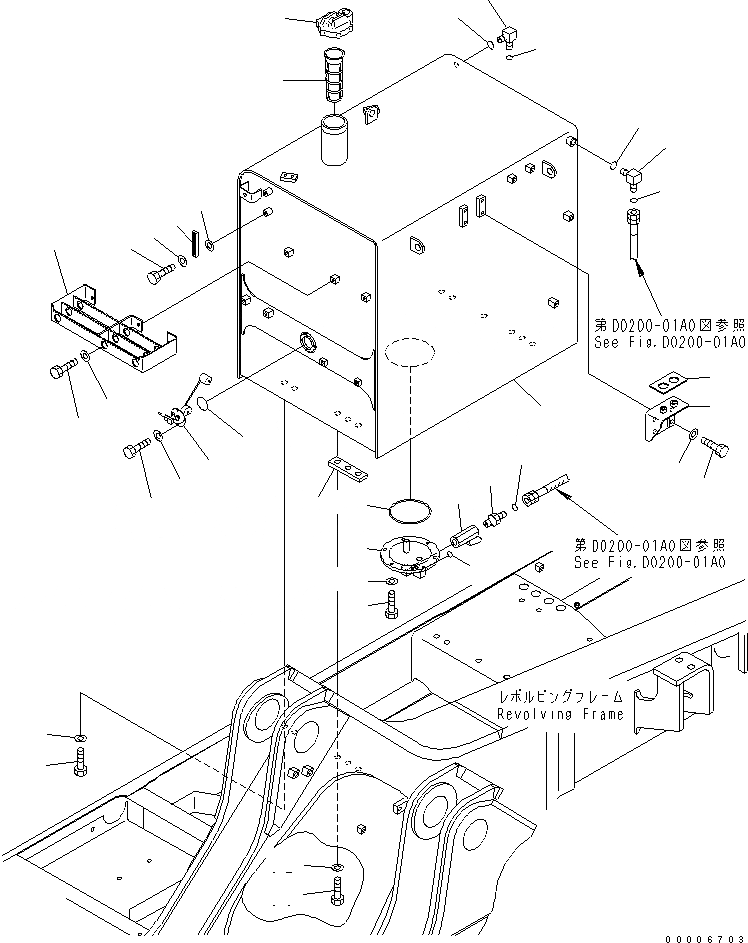 第D0200-01A0図参照
See Fig.D0200-01A0

第D0200-01A0図参照
See Fig.D0200-01A0

レボルビングフレーム
Revolving Frame

00006703