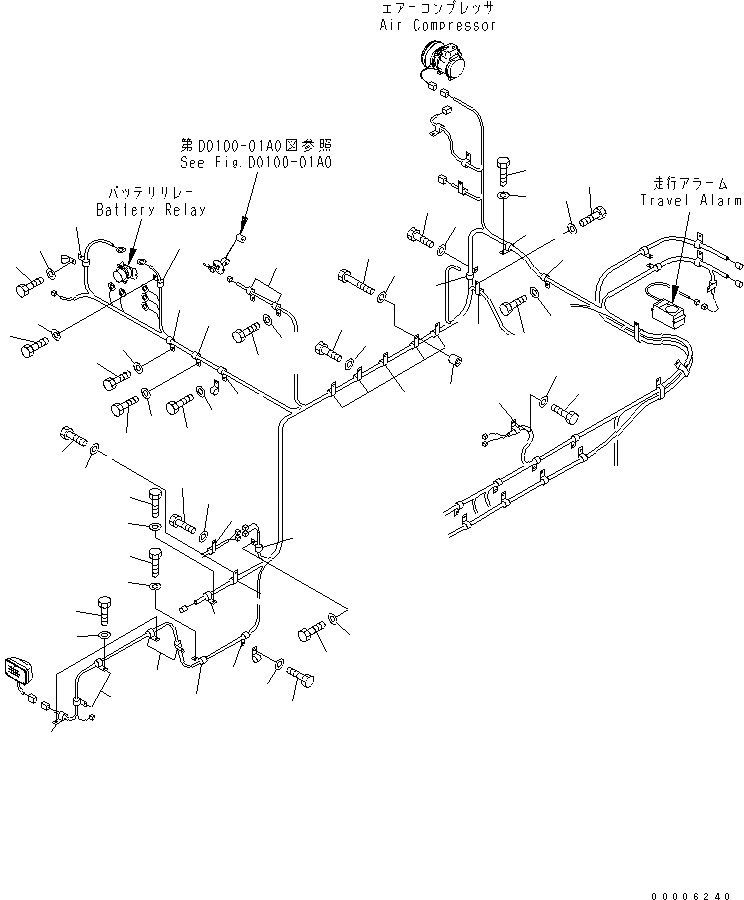 エアーコンプレッサ
Air Compressor

第D0100-01A0図参照
See Fig.D0100-01A0

バッテリリレー
Battery Relay

走行アラーム
Travel Alarm

00006240