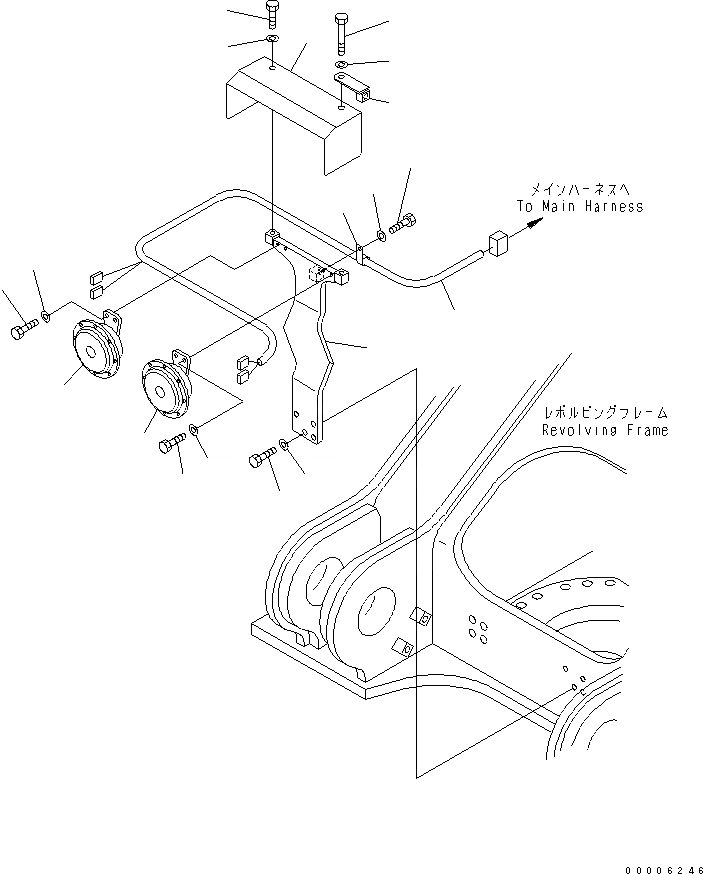 メインハーネスへ
To Main Harness

レボルビングフレーム
Revolving Frame

00006246