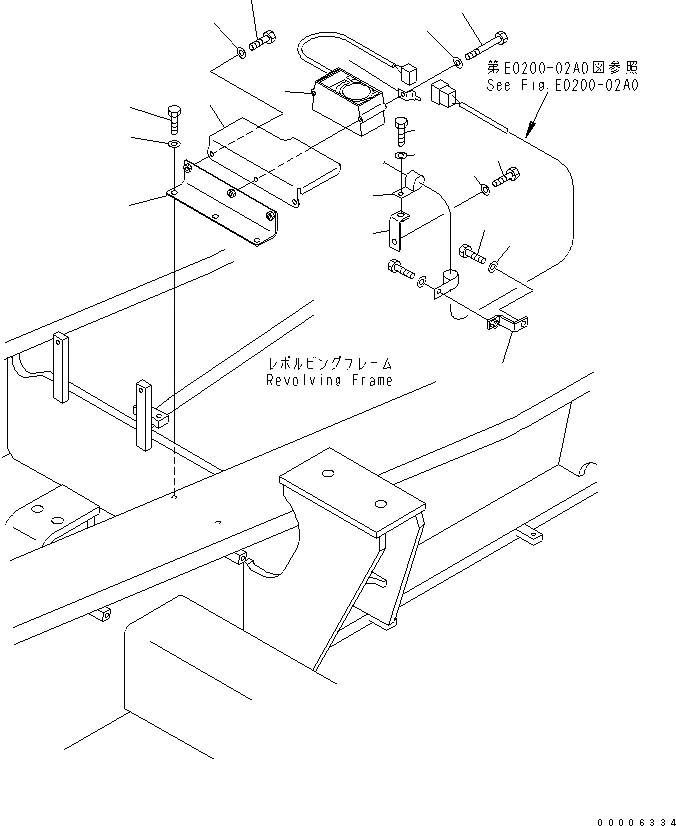 第E0200-02A0図参照
See Fig.E0200-02A0

レボルビングフレーム
Revolving Frame

00006334