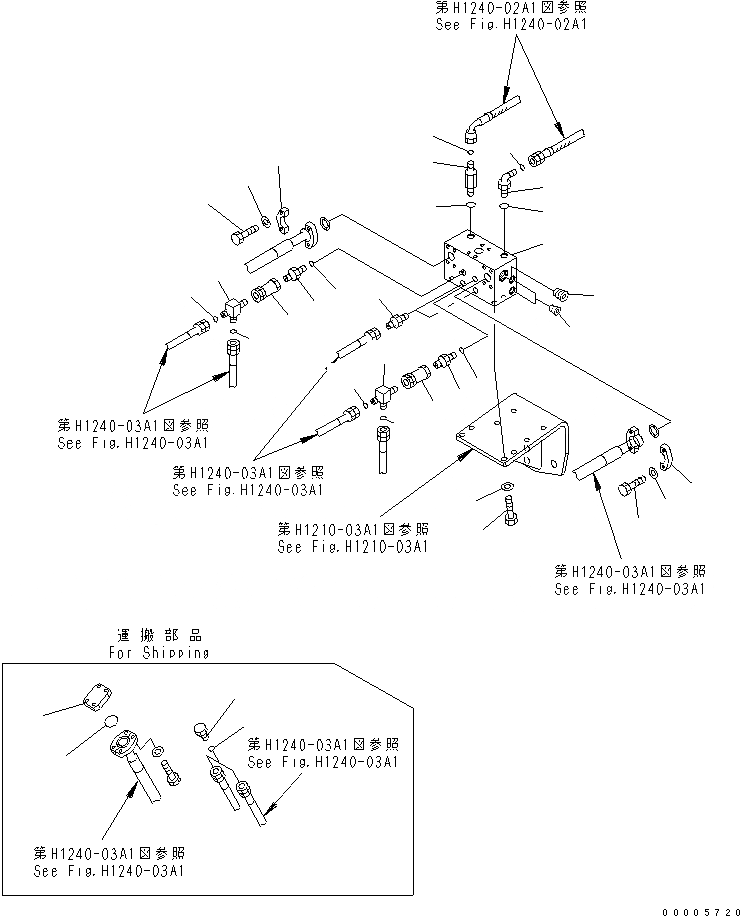 第H1240-02A1図参照
See Fig.H1240-02A1

第H1240-03A1図参照
See Fig.H1240-03A1

第H1240-03A1図参照
See Fig.H1240-03A1

第H1210-03A1図参照
See Fig.H1210-03A1

第H1240-03A1図参照
See Fig.H1240-03A1

運搬部品
For Shipping

第H1240-03A1図参照
See Fig.H1240-03A1

第H1240-03A1図参照
See Fig.H1240-03A1

00005720