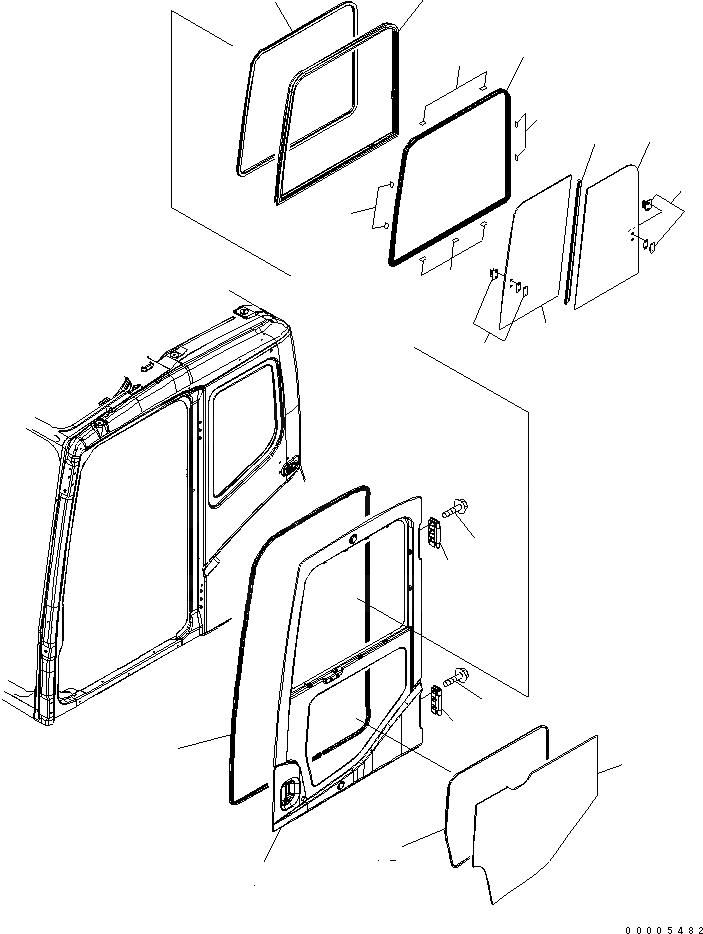 00005482