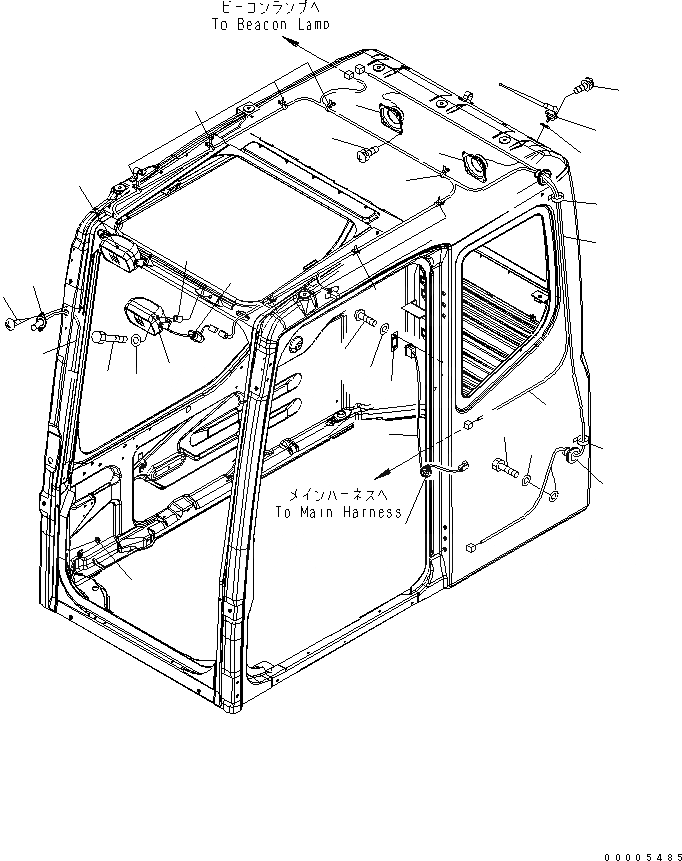 ビーコンランプへ
To Beacon Lamp

メインハーネスへ
To Main Harness

00005485