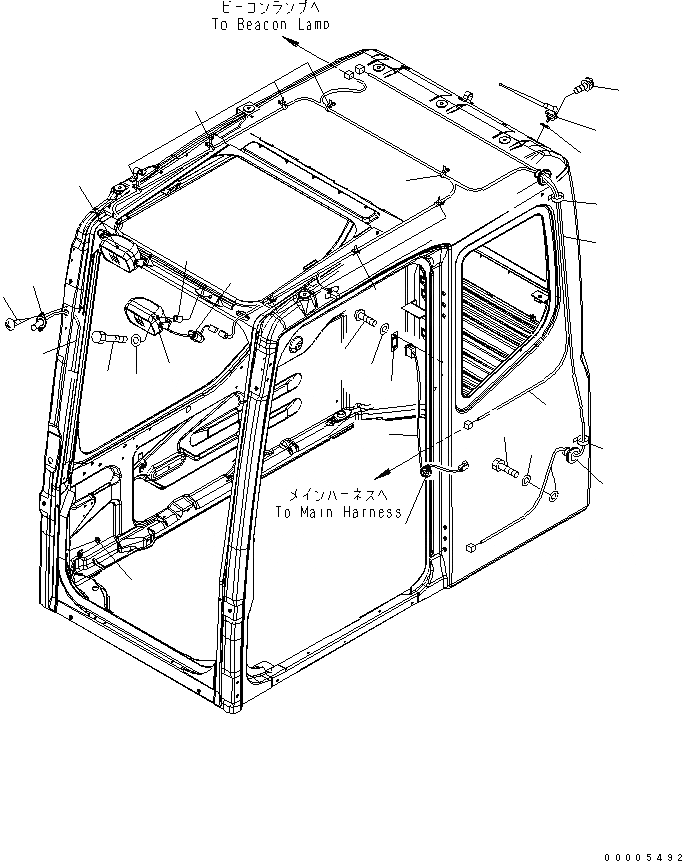 ビーコンランプへ
To Beacon Lamp

メインハーネスへ
To Main Harness

00005492