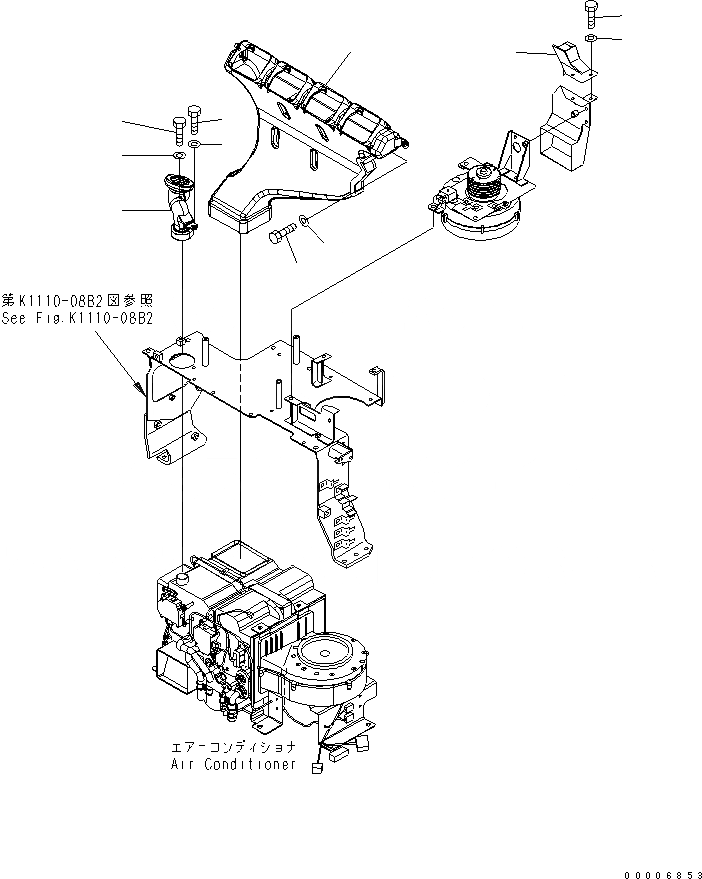 第K1110-08B2図参照
See Fig.K1110-08B2

エアーコンディショナ
Air Conditioner

00006853