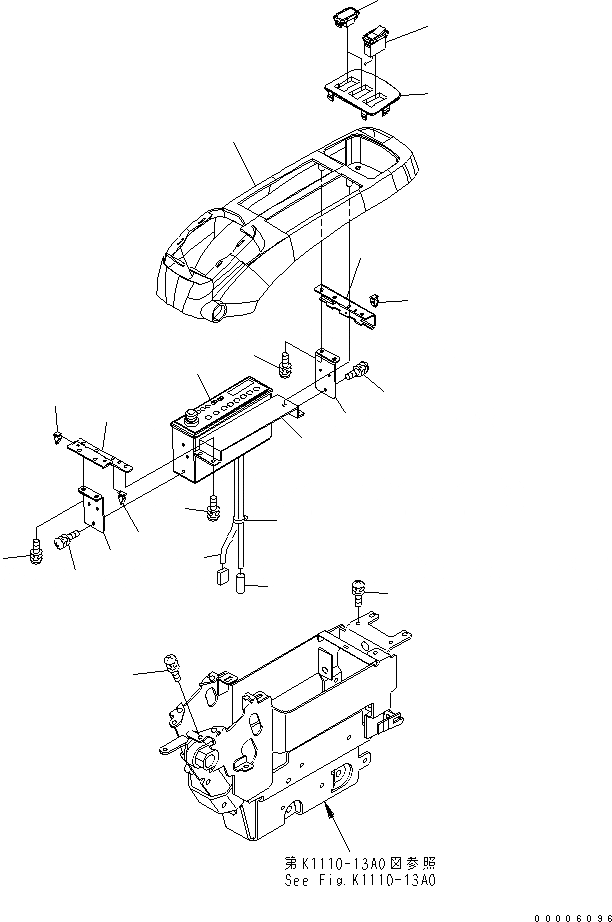 第K1110-13A0図参照
See Fig.K1110-13A0

00006096