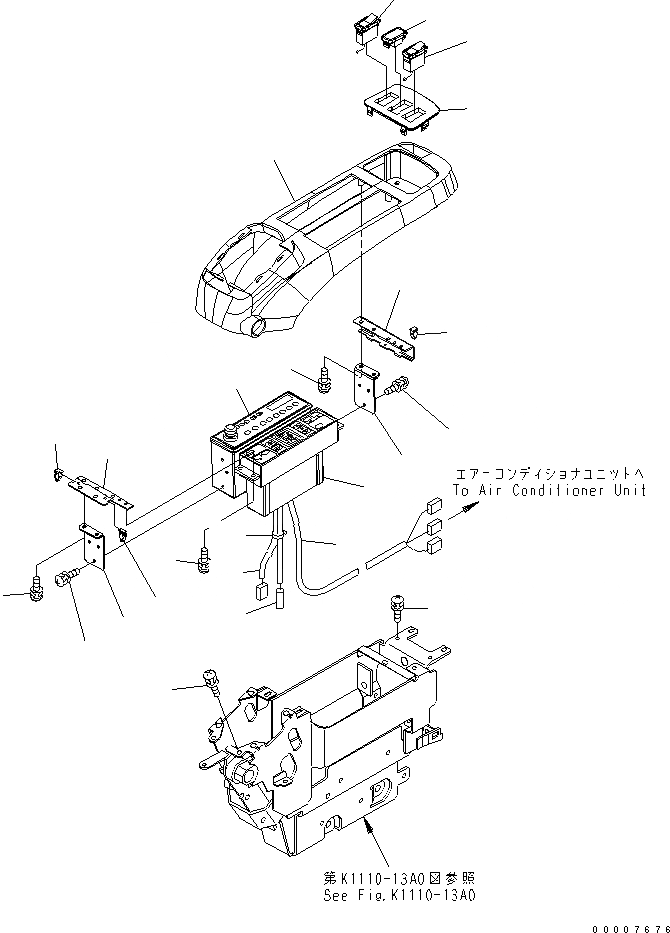 エアーコンディショナユニットへ
To Air Conditioner Unit

第K1110-13A0図参照
See Fig.K1110-13A0

00007676