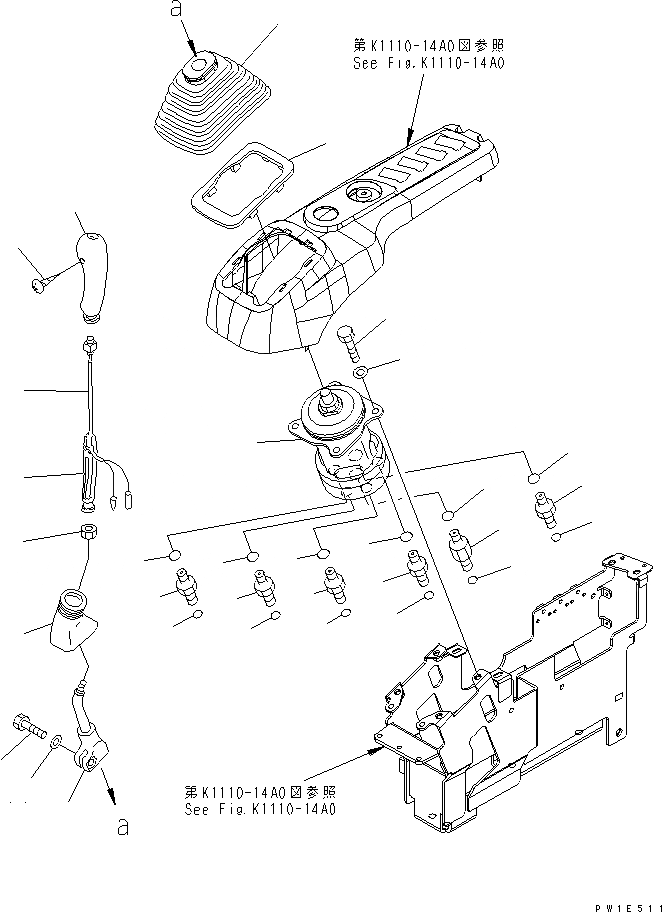 a

第K1110-14A0図参照
See Fig.K1110-14A0

第K1110-14A0図参照
See Fig.K1110-14A0

a

PW1E511