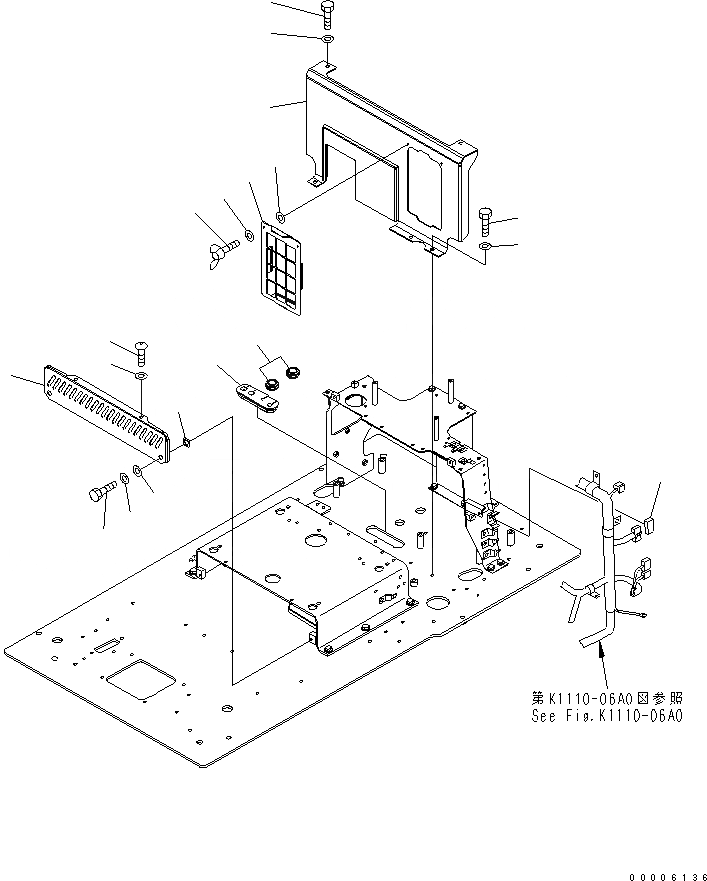 第K1110-06A0図参照
See Fig.K1110-06A0

00006136