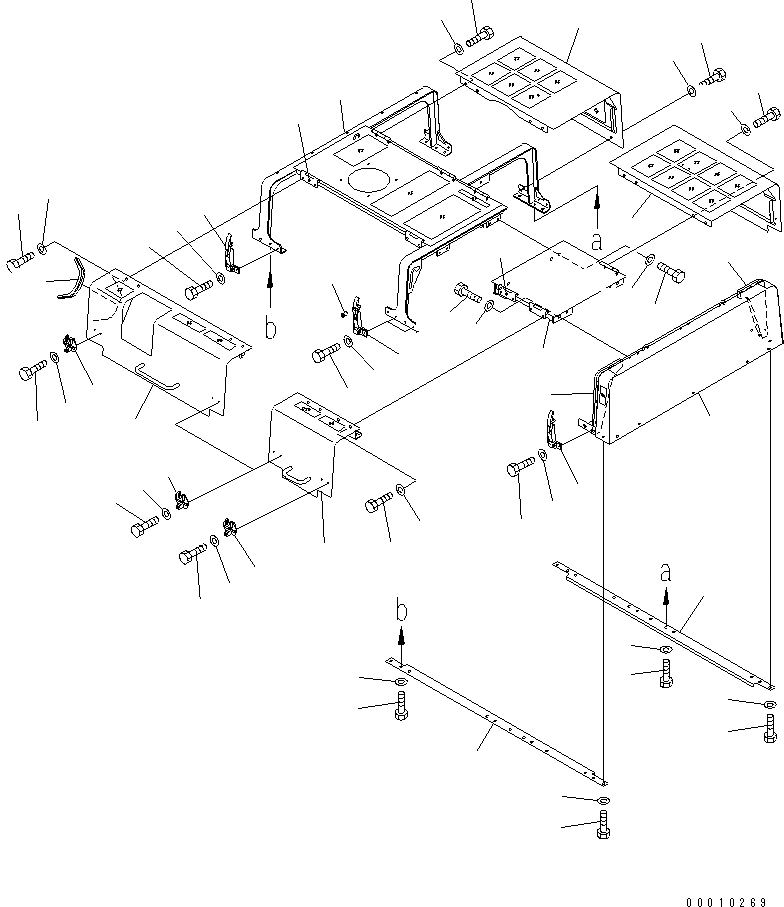 a
b
a
b
00010269