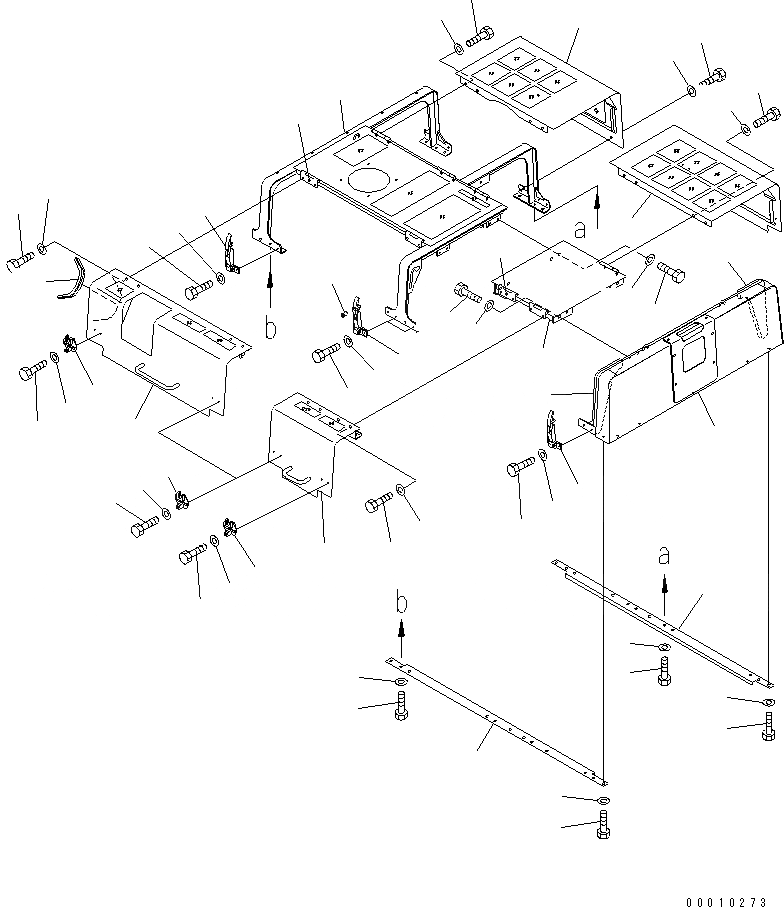 a

b

a

b

00010273